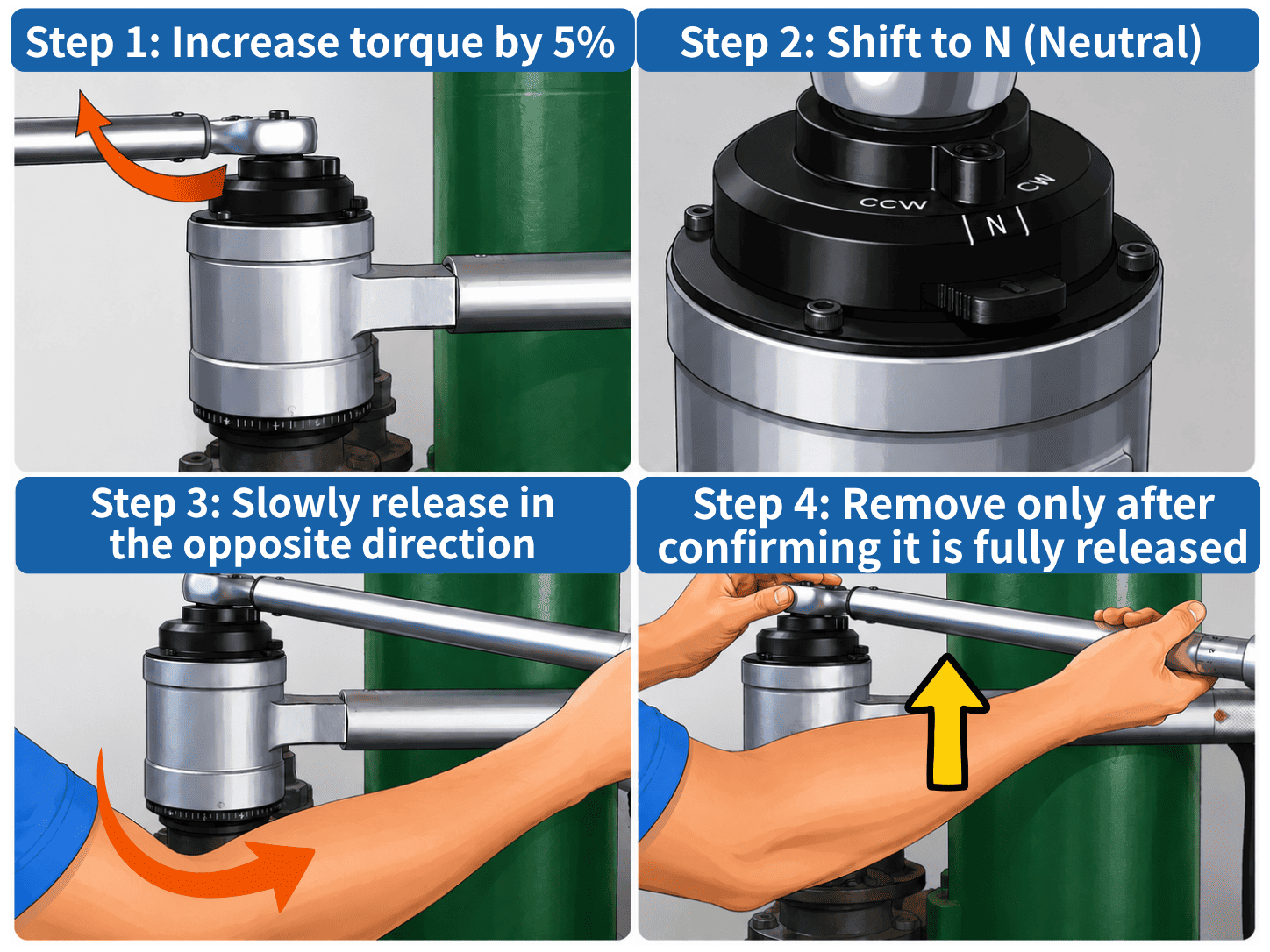 Step 1: Increase torque by 5%

Step 2: Shift to N (Neutral)

CCW

N

CW

Step 3: Slowly release in the opposite direction

Step 4: Remove only after confirming it is fully released