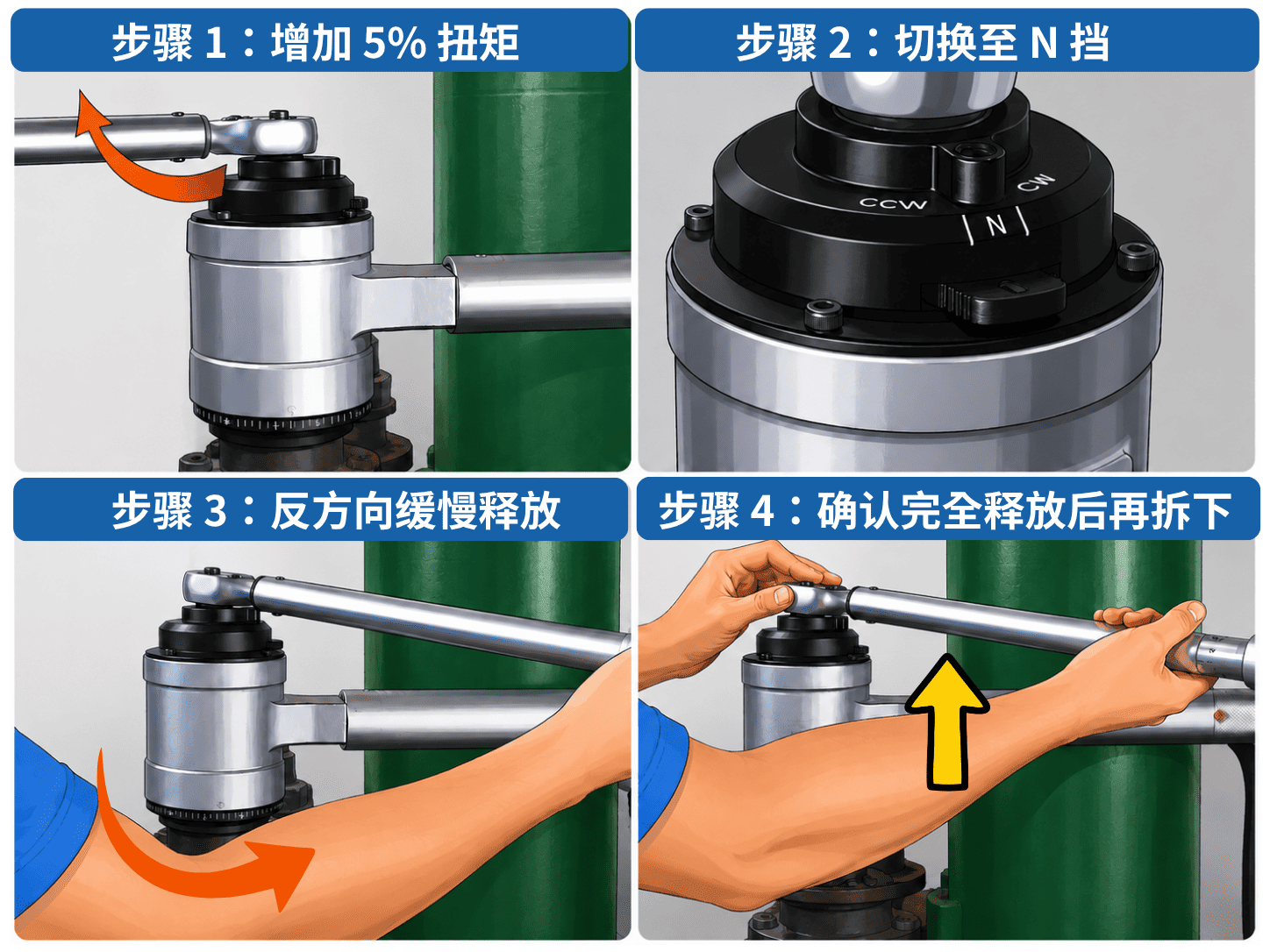 步骤 1：增加 5% 扭矩

步骤 2：切换至 N 挡

CCW
N
CW

步骤 3：反方向缓慢释放

步骤 4：确认完全释放后再拆下