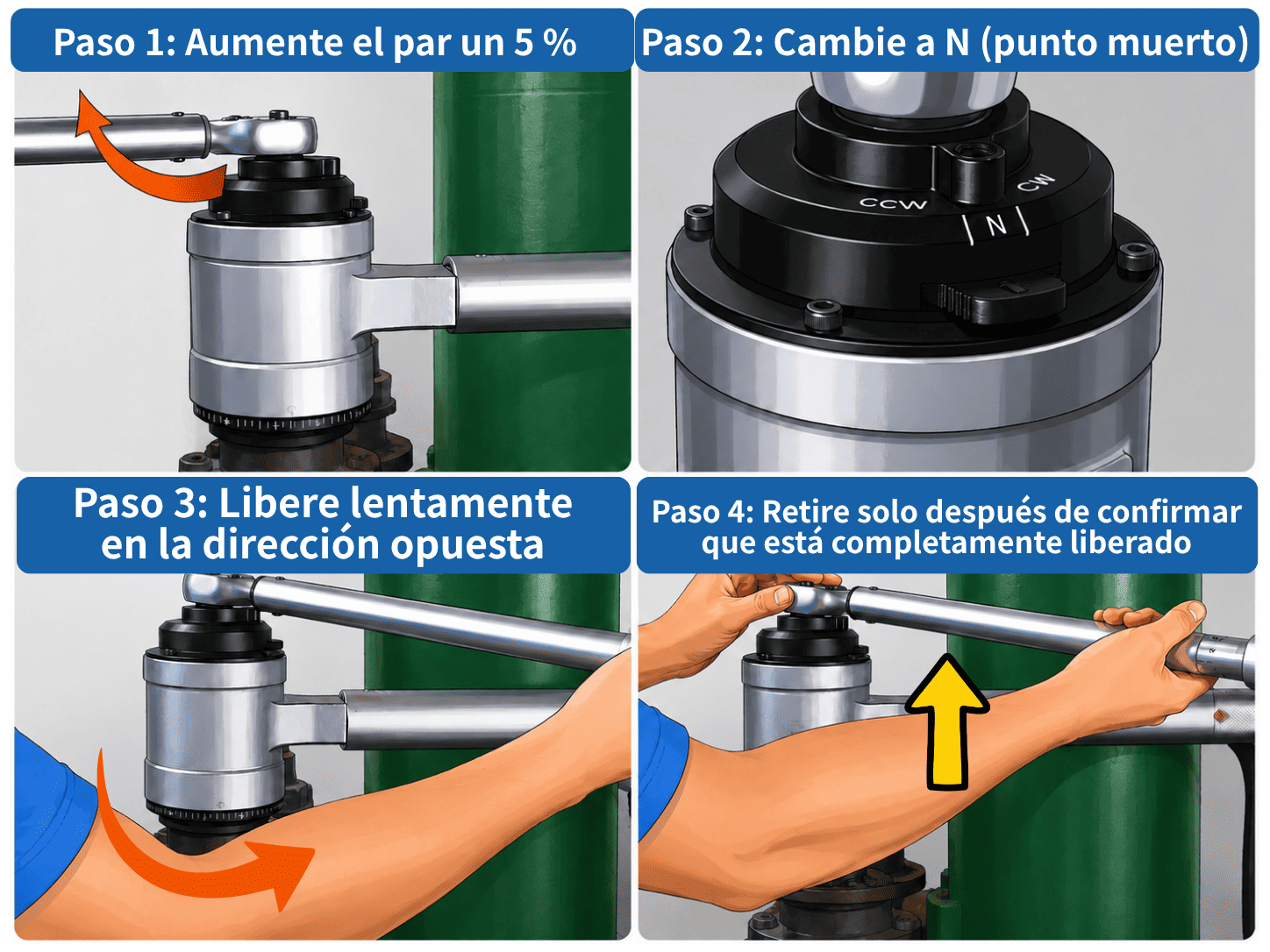 Paso 1: Aumente el par un 5 %

Paso 2: Cambie a N (punto muerto)

CCW
N
CW

Paso 3: Libere lentamente en la dirección opuesta

Paso 4: Retire solo después de confirmar que está completamente liberado